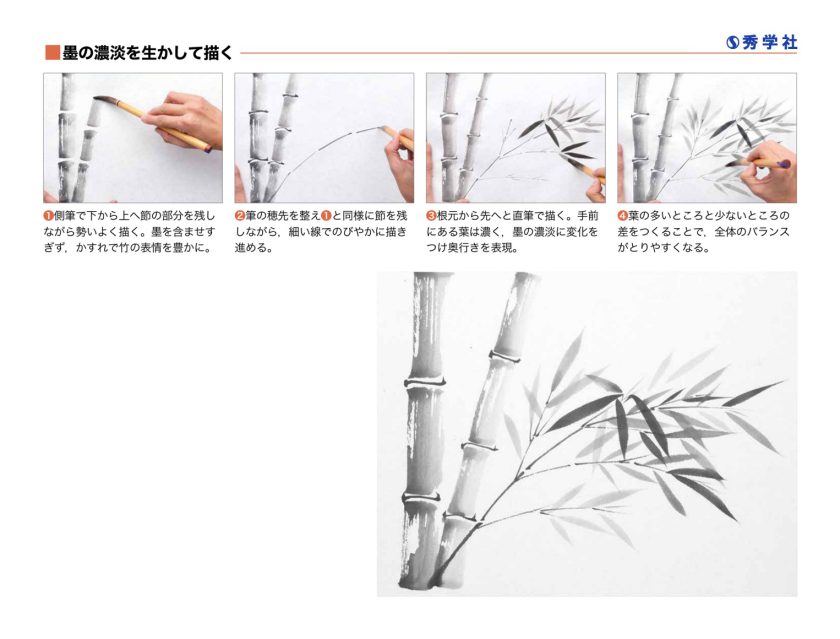 ■墨の濃淡を生かして描く

秀学社

❶側筆で下から上へ節の部分を残しながら勢いよく描く。墨を含ませすぎず，かすれで竹の表情を豊かに。

❷筆の穂先を整え❶と同様に節を残しながら，細い線でのびやかに描き進める。

❸根元から先へと直筆で描く。手前にある葉は濃く，墨の濃淡に変化をつけ奥行きを表現。

❹葉の多いところと少ないところの差をつくることで，全体のバランスがとりやすくなる。